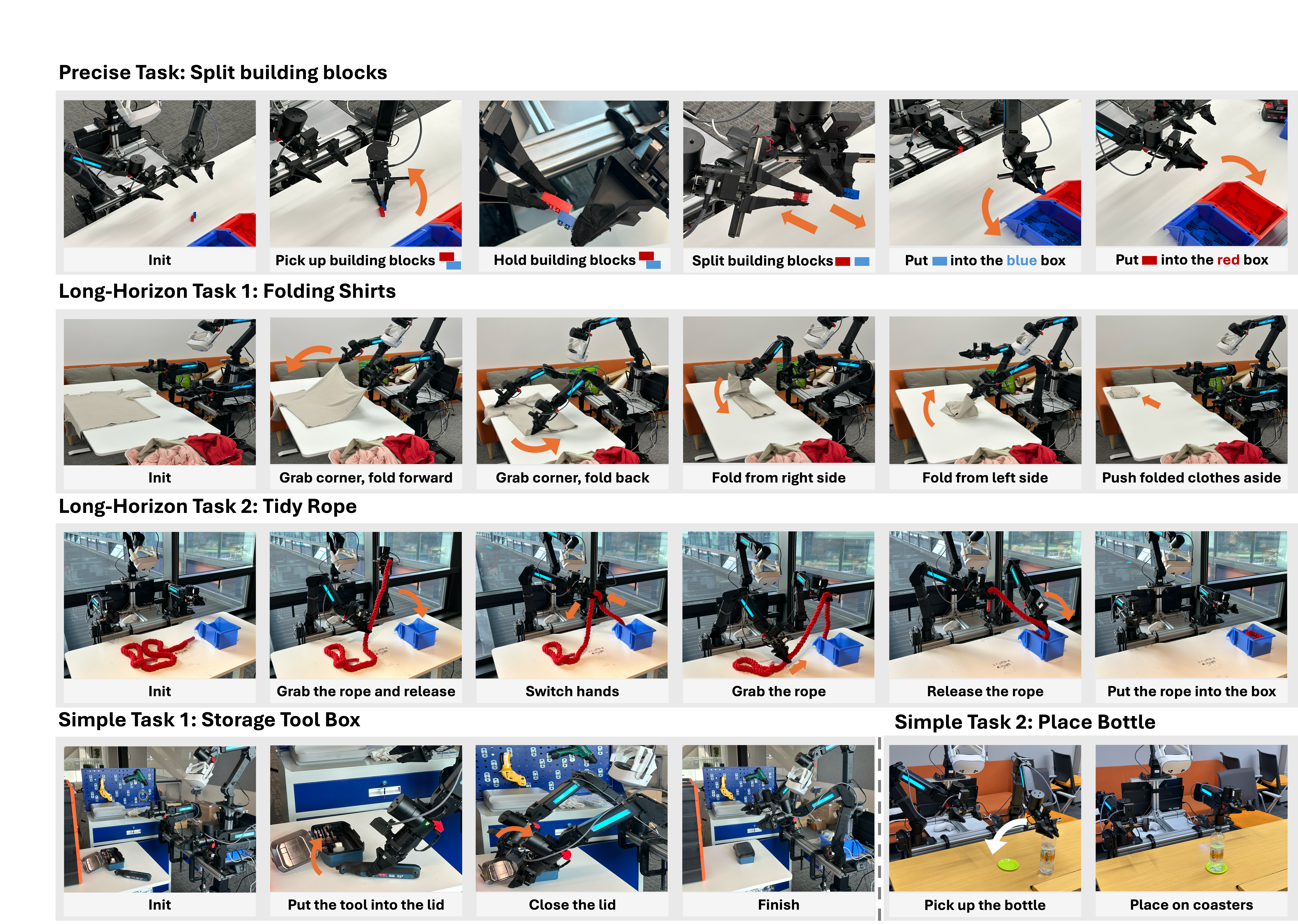 Precise Task: Split building blocks

Init

Pick up building blocks

Hold building blocks

Split building blocks

Put into the blue box

Put into the red box

Long-Horizon Task 1: Folding Shirts

Init

Grab corner, fold forward

Grab corner, fold back

Fold from right side

Fold from left side

Push folded clothes aside

Long-Horizon Task 2: Tidy Rope

Init

Grab the rope and release

Switch hands

Grab the rope

Release the rope

Put the rope into the box

Simple Task 1: Storage Tool Box

Init

Put the tool into the lid

Close the lid

Finish

Simple Task 2: Place Bottle

Pick up the bottle

Place on coasters